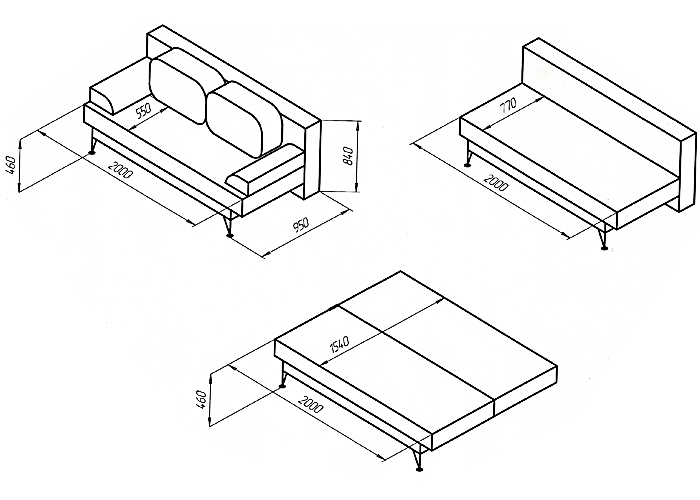 550
460
2000
840
950
770
2000
1540
460
2000