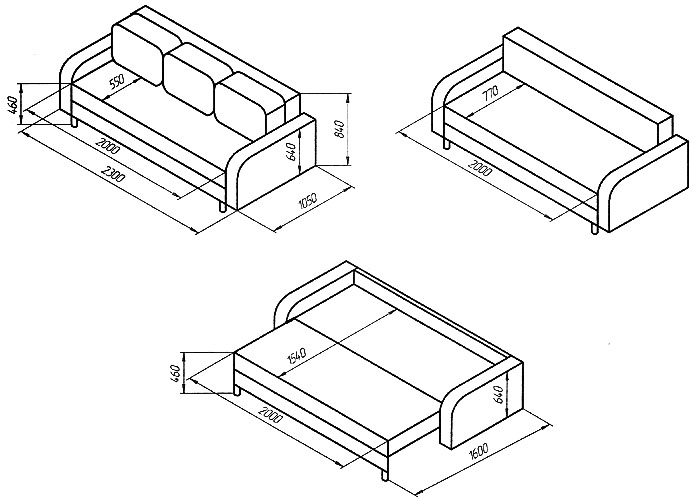 460
550
2000
2300
640
840
1050
770
2000
460
1540
2000
640
1600