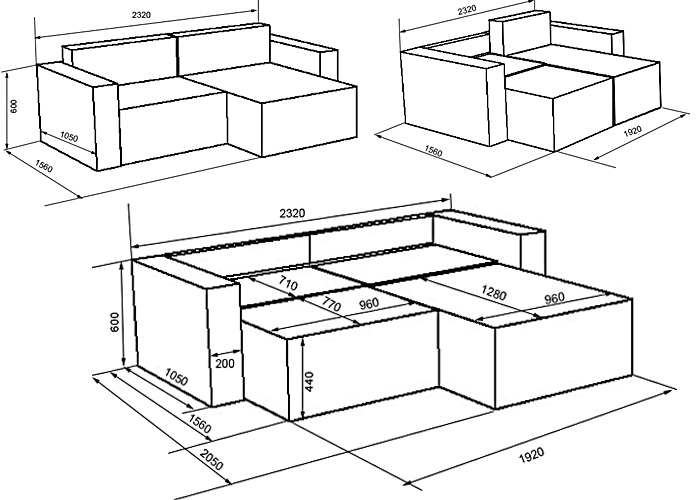 2320
600
1050
1560

2320
1560
1920

2320
710
770
960
1280
960
600
200
440
1050
1560
2050
1920