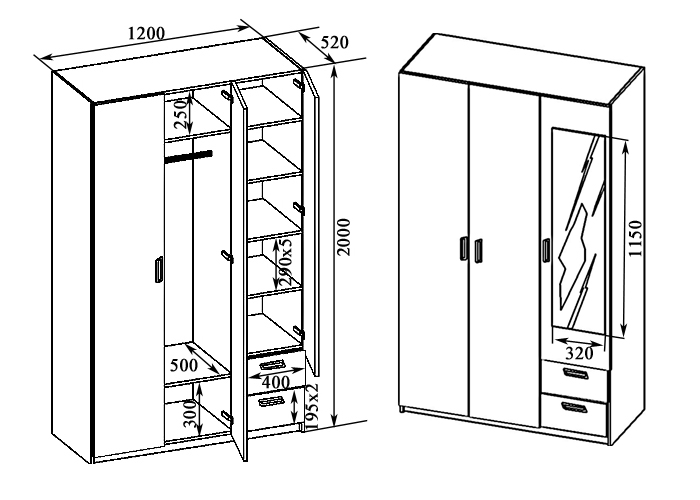 1200
520
250
2000
290x5
500
400
300
195x2
1150
320