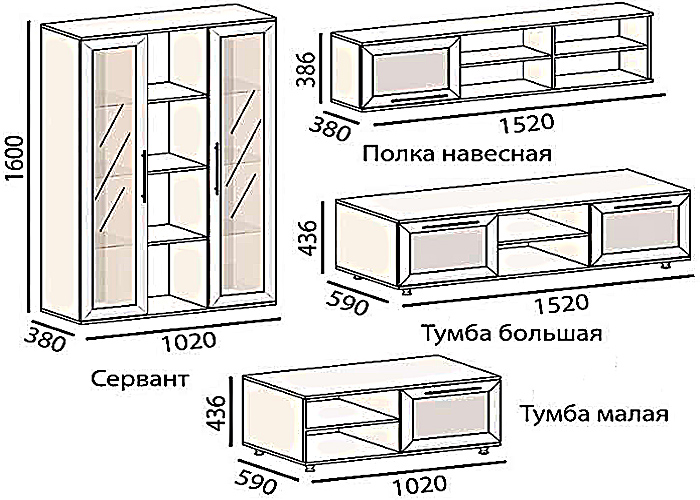 1600

380

1020

Сервант

386

380

1520

Полка навесная

436

590

1520

Тумба большая

436

590

1020

Тумба малая