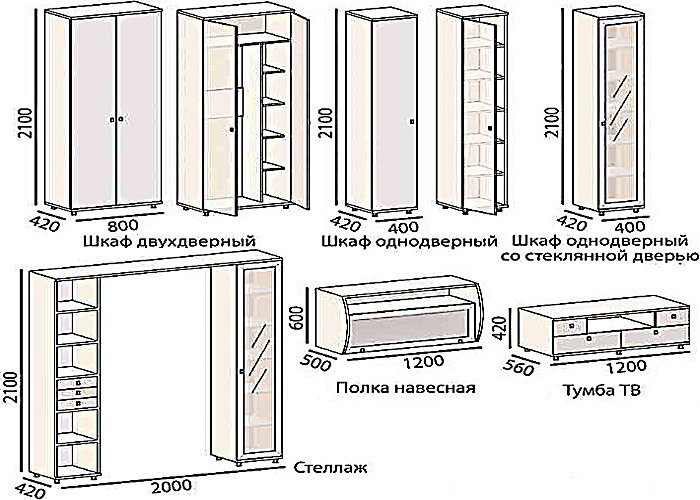 2100
420
800
Шкаф двухдверный

2100
420
400
Шкаф однодверный

2100
420
400
Шкаф однодверный со стеклянной дверью

2100
420
2000
Стеллаж

600
500
1200
Полка навесная

420
560
1200
Тумба ТВ