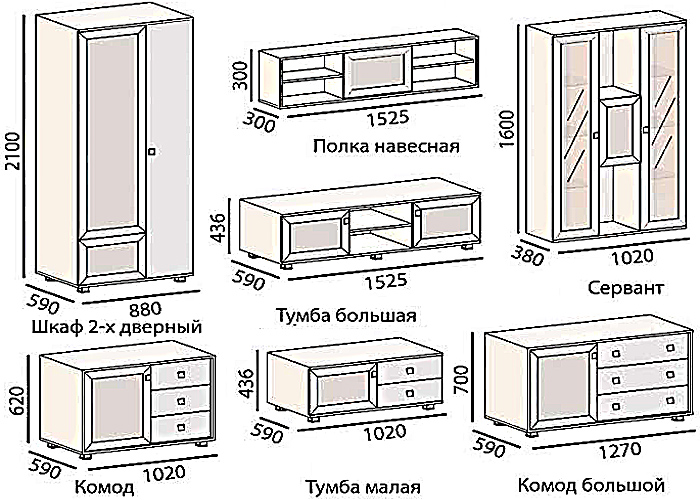 2100
590
880
Шкаф 2-х дверный

300
300
1525
Полка навесная

1600
380
1020
Сервант

436
590
1525
Тумба большая

620
590
1020
Комод

436
590
1020
Тумба малая

700
590
1270
Комод большой