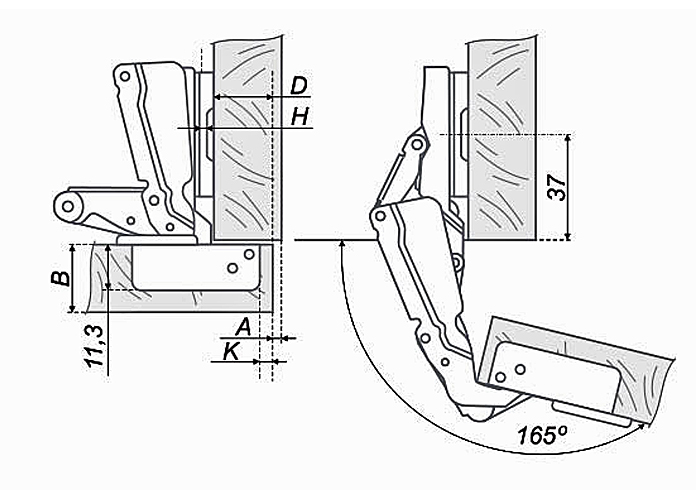 D
H
B
11,3
A
K
37
165°